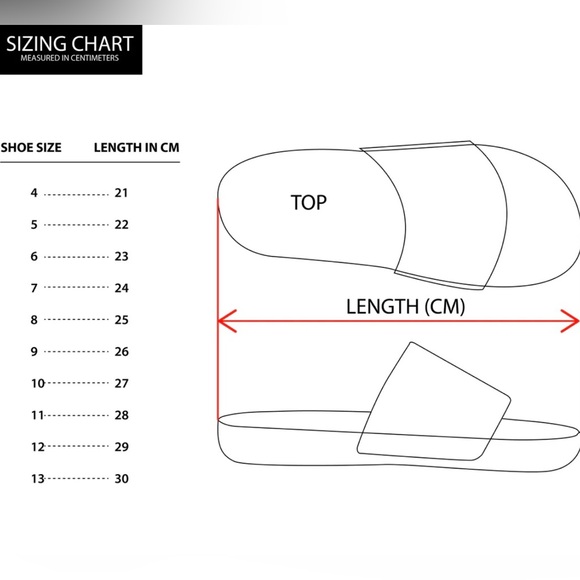 SIZING CHART
MEASURED IN CENTIMETERS

| SHOE SIZE | LENGTH IN CM |
|---|---|
| 4 | 21 |
| 5 | 22 |
| 6 | 23 |
| 7 | 24 |
| 8 | 25 |
| 9 | 26 |
| 10 | 27 |
| 11 | 28 |
| 12 | 29 |
| 13 | 30 |

TOP

LENGTH (CM)